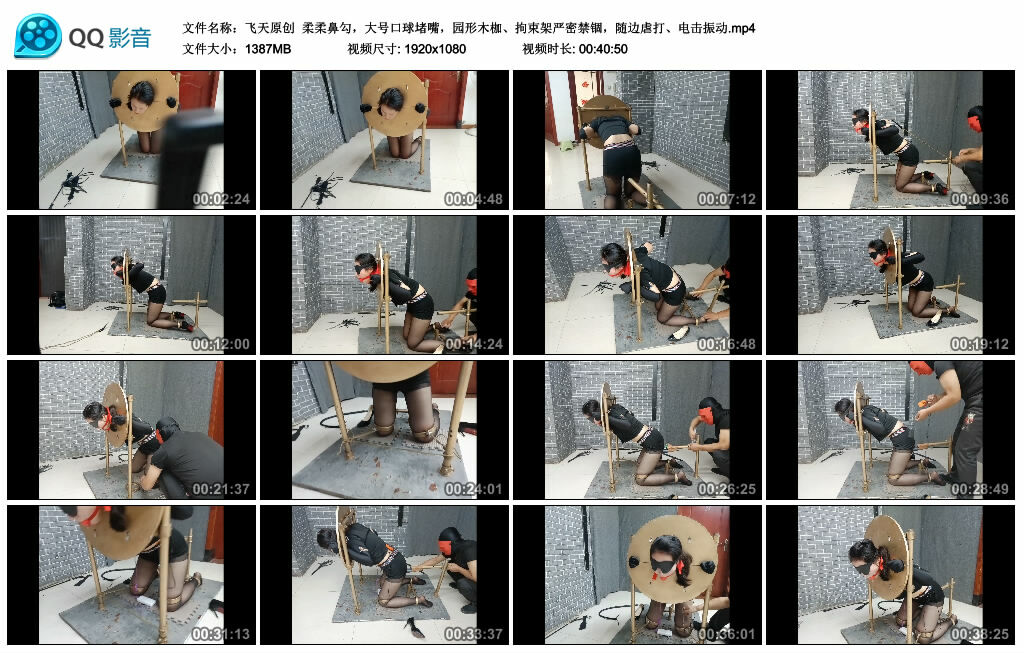 QQ影音

文件名称：飞天原创 柔柔鼻勾，大号口球堵嘴，园形木枷、拘束架严密禁锢，随边虐打、电击振动.mp4
文件大小：1387MB 视频尺寸: 1920x1080 视频时长: 00:40:50

00:02:24 00:04:48 00:07:12 00:09:36
00:12:00 00:14:24 00:16:48 00:19:12
00:21:37 00:24:01 00:26:25 00:28:49
00:31:13 00:33:37 00:36:01 00:38:25